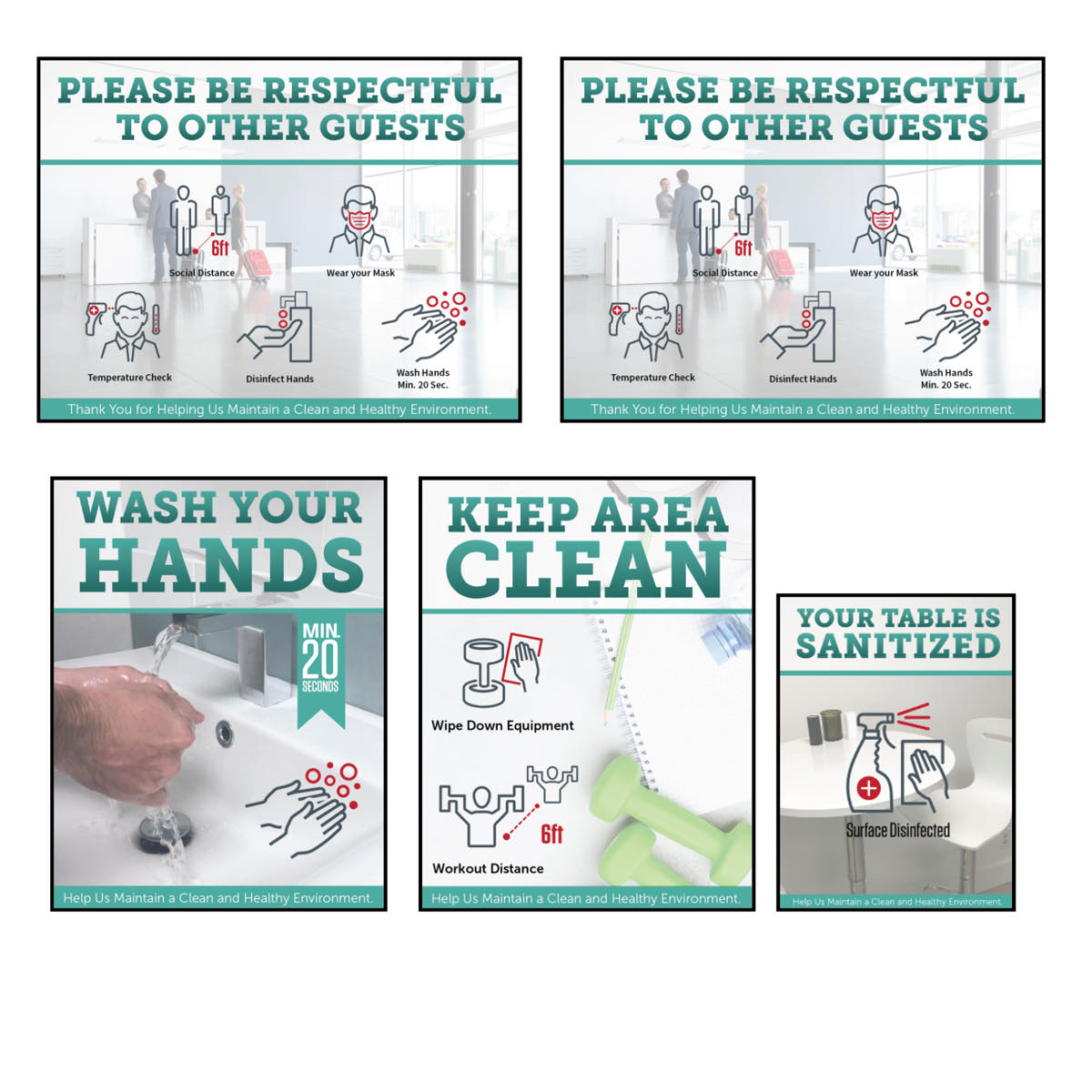 PLEASE BE RESPECTFUL TO OTHER GUESTS

6ft
Social Distance
Wear your Mask
Temperature Check
Disinfect Hands
Wash Hands Min. 20 Sec.

Thank You for Helping Us Maintain a Clean and Healthy Environment.

PLEASE BE RESPECTFUL TO OTHER GUESTS

6ft
Social Distance
Wear your Mask
Temperature Check
Disinfect Hands
Wash Hands Min. 20 Sec.

Thank You for Helping Us Maintain a Clean and Healthy Environment.

WASH YOUR HANDS

MIN. 20 SECONDS

Help Us Maintain a Clean and Healthy Environment.

KEEP AREA CLEAN

Wipe Down Equipment

6ft
Workout Distance

Help Us Maintain a Clean and Healthy Environment.

YOUR TABLE IS SANITIZED

Surface Disinfected

Help Us Maintain a Clean and Healthy Environment.